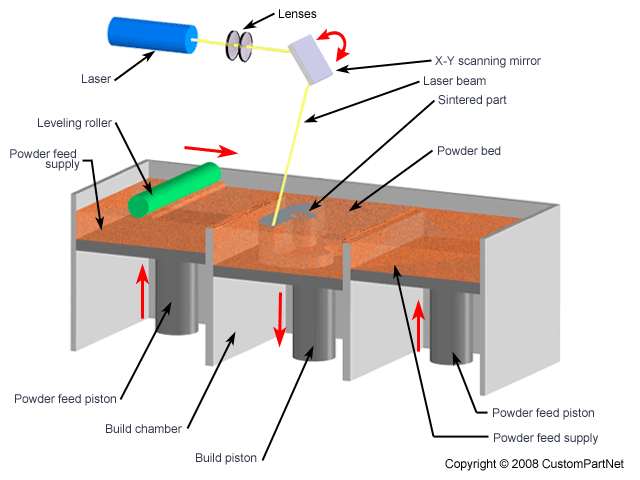 Lenses

Laser

X-Y scanning mirror

Laser beam

Sintered part

Leveling roller

Powder feed supply

Powder bed

Powder feed piston

Build chamber

Build piston

Powder feed piston

Powder feed supply

Copyright © 2008 CustomPartNet